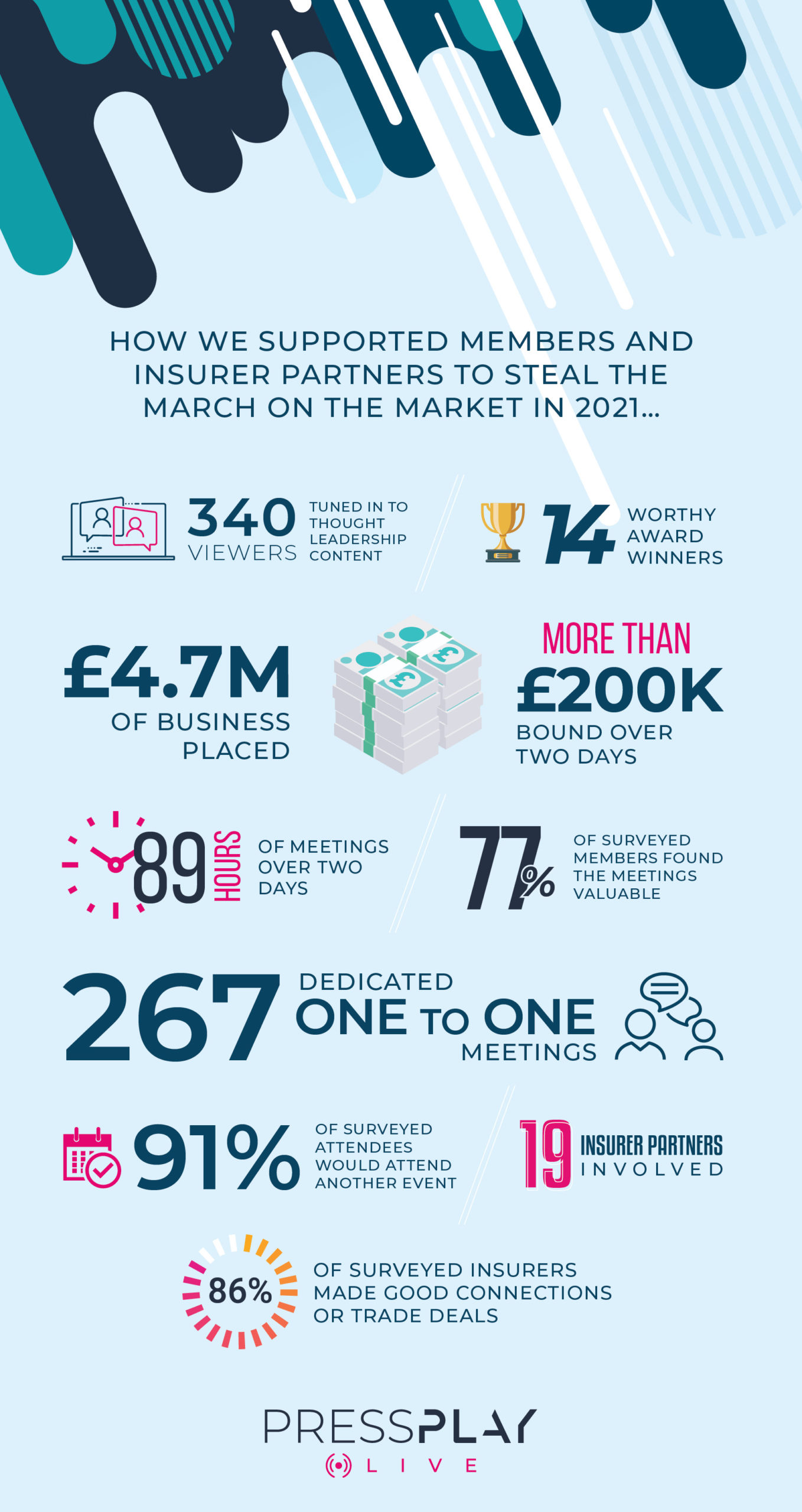 HOW WE SUPPORTED MEMBERS AND INSURER PARTNERS TO STEAL THE MARCH ON THE MARKET IN 2021...

340 VIEWERS TUNED IN TO THOUGHT LEADERSHIP CONTENT

14 WORTHY AWARD WINNERS

£4.7M OF BUSINESS PLACED

MORE THAN £200K BOUND OVER TWO DAYS

89 HOURS OF MEETINGS OVER TWO DAYS

77% OF SURVEYED MEMBERS FOUND THE MEETINGS VALUABLE

267 DEDICATED ONE TO ONE MEETINGS

91% OF SURVEYED ATTENDEES WOULD ATTEND ANOTHER EVENT

19 INSURER PARTNERS INVOLVED

86% OF SURVEYED INSURERS MADE GOOD CONNECTIONS OR TRADE DEALS

PRESSPLAY LIVE